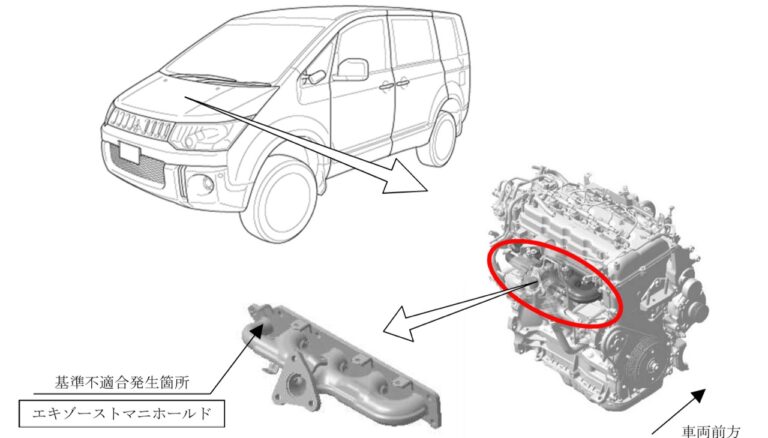 基準不適合発生箇所

エキゾーストマニホールド

車両前方