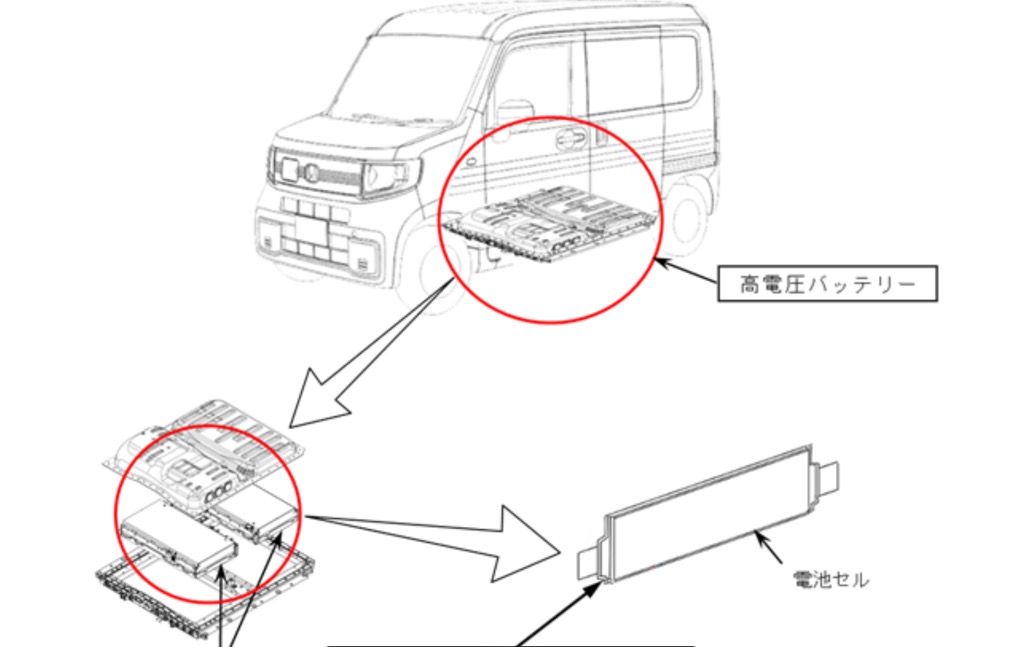 高電圧バッテリー

電池セル